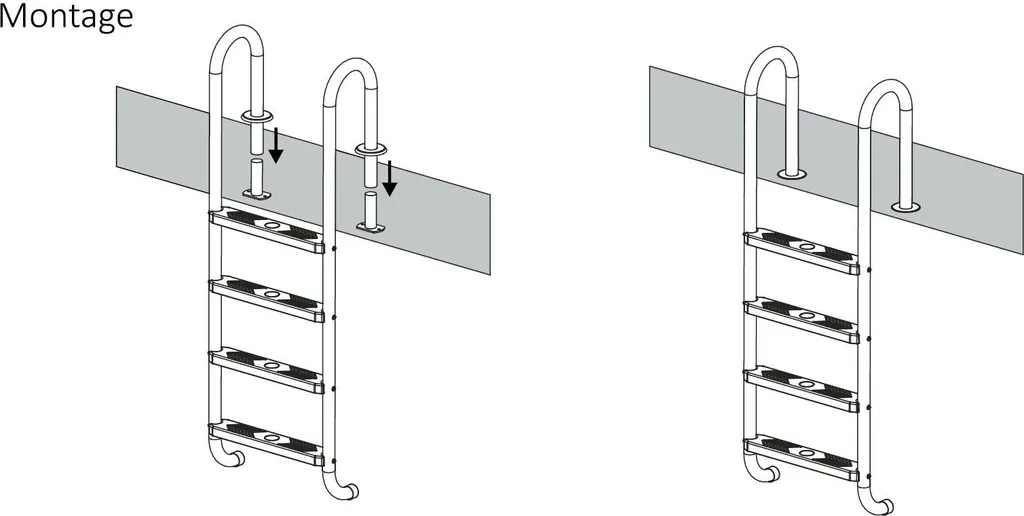 Montage