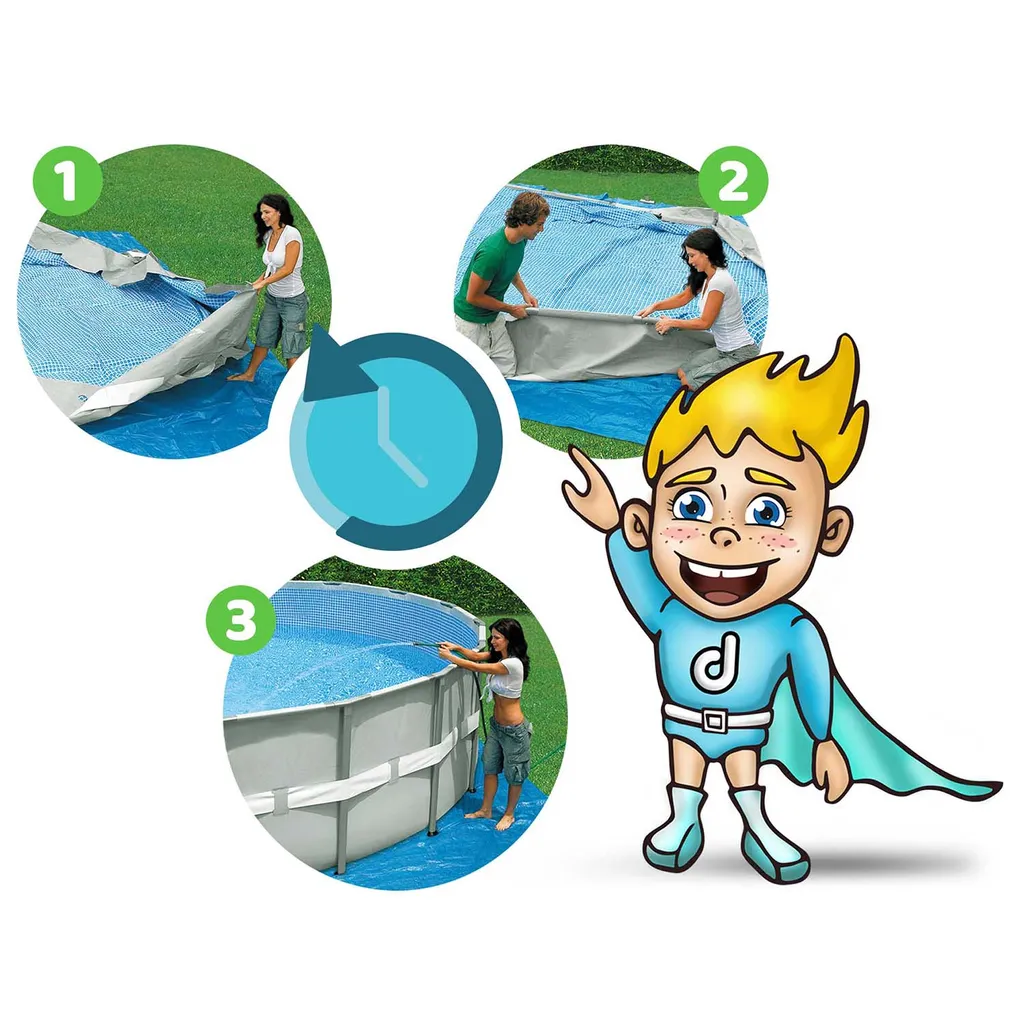 1
2
3
d